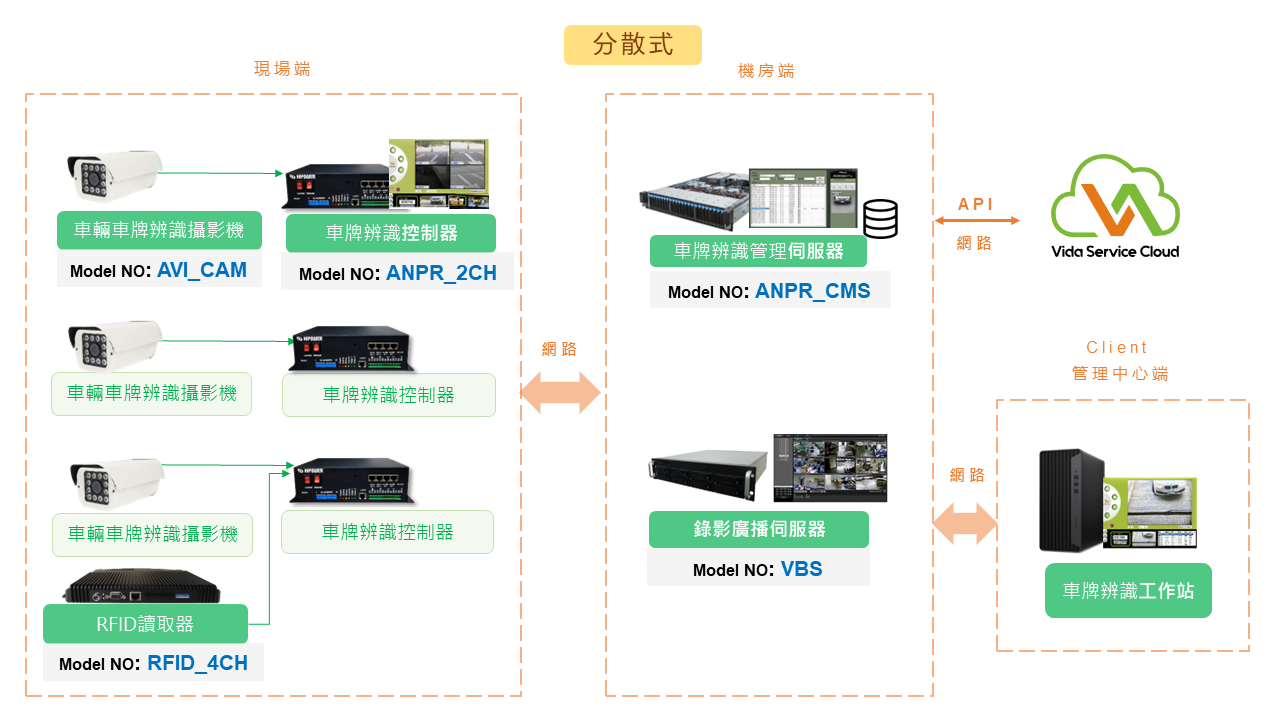 分散式

現場端

車輛車牌辨識攝影機
Model NO: AVI_CAM

車牌辨識控制器
Model NO: ANPR_2CH

車輛車牌辨識攝影機

車牌辨識控制器

車輛車牌辨識攝影機

車牌辨識控制器

RFID讀取器
Model NO: RFID_4CH

網路

機房端

車牌辨識管理伺服器
Model NO: ANPR_CMS

錄影廣播伺服器
Model NO: VBS

API
網路

Vida Service Cloud

Client
管理中心端

網路

車牌辨識工作站